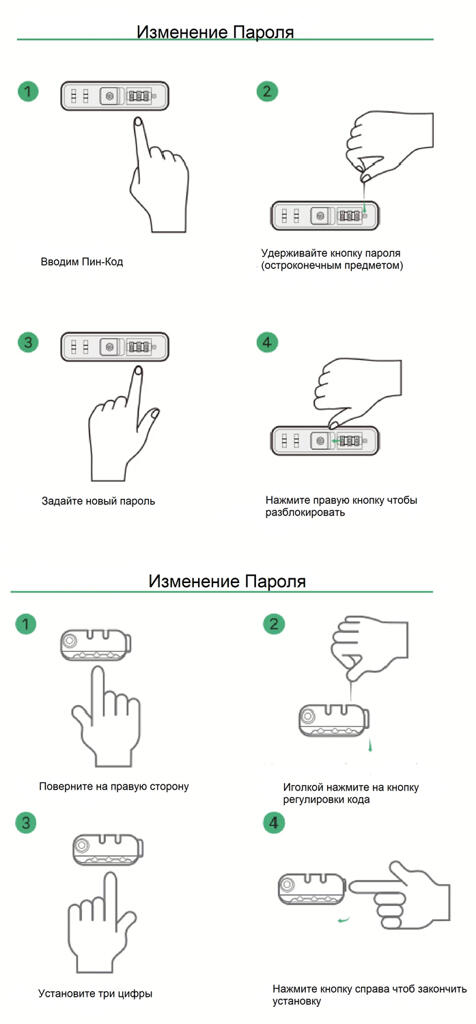 Изменение Пароля

1

Вводим Пин-Код

2

Удерживайте кнопку пароля (остроконечным предметом)

3

Задайте новый пароль

4

Нажмите правую кнопку чтобы разблокировать

Изменение Пароля

1

Поверните на правую сторону

2

Иголкой нажмите на кнопку регулировки кода

3

Установите три цифры

4

Нажмите кнопку справа чтоб закончить установку